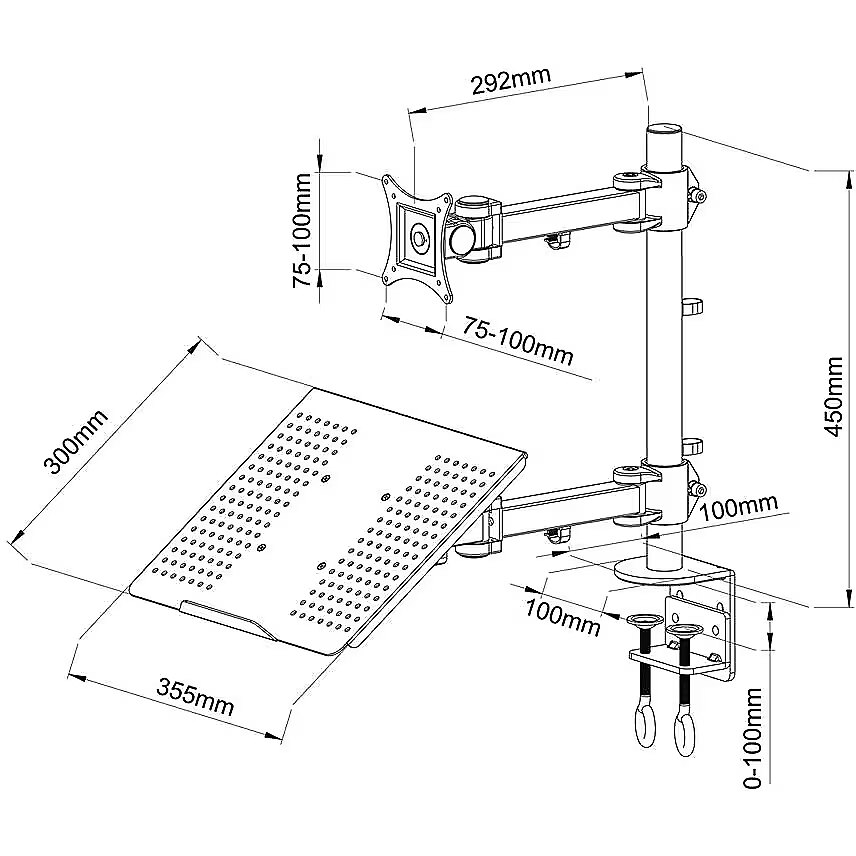 292mm

75-100mm

75-100mm

450mm

300mm

100mm

100mm

355mm

0-100mm