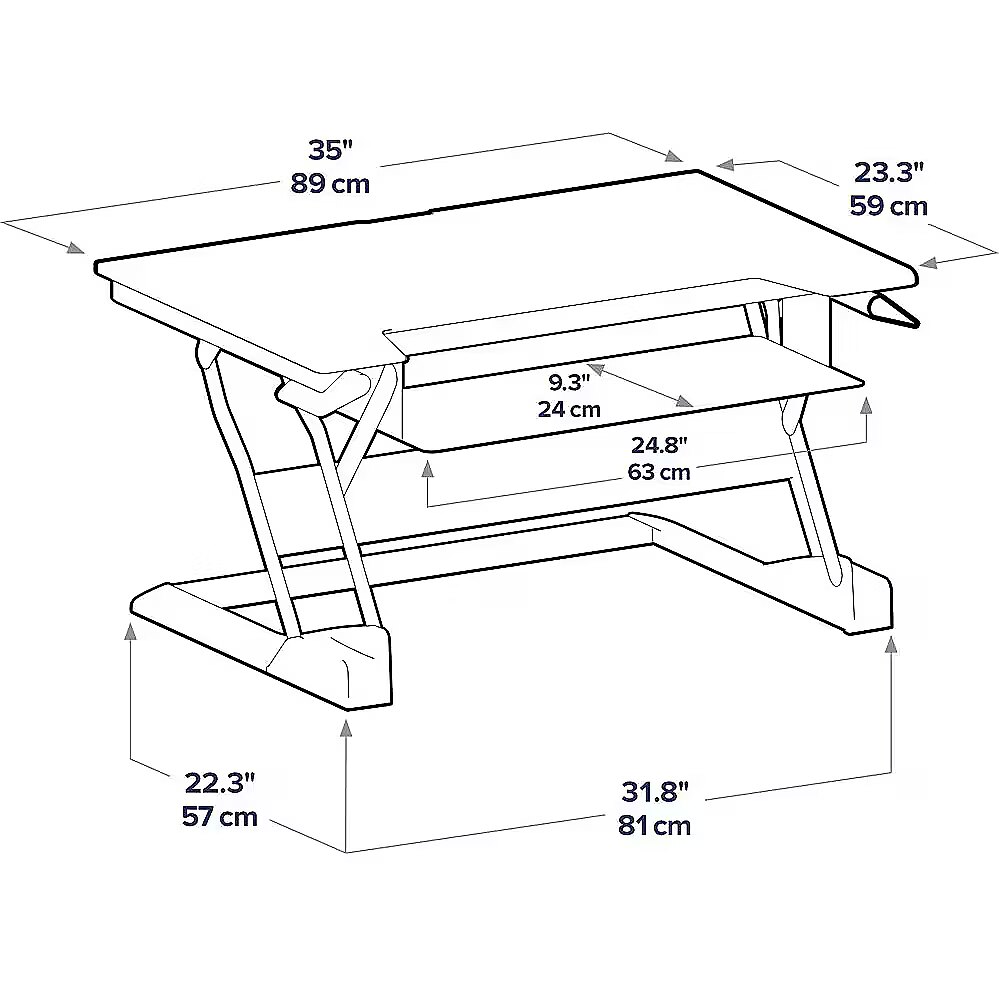 35"
89 cm

23.3"
59 cm

9.3"
24 cm

24.8"
63 cm

22.3"
57 cm

31.8"
81 cm