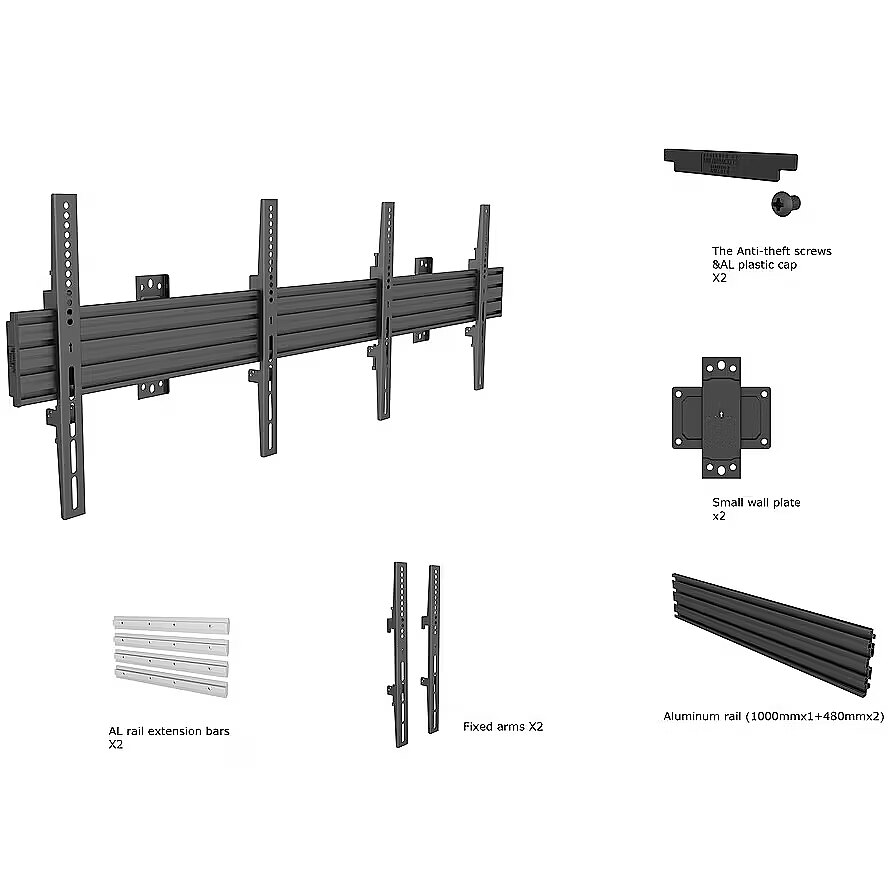 The Anti-theft screws
&AL plastic cap
X2

Small wall plate
x2

AL rail extension bars
X2

Fixed arms X2

Aluminum rail (1000mmx1+480mmx2)