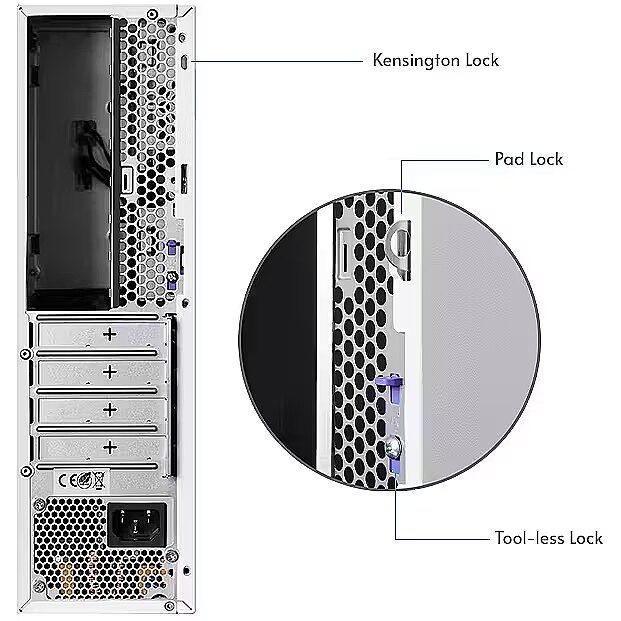 Kensington Lock

Pad Lock

Tool-less Lock

CE