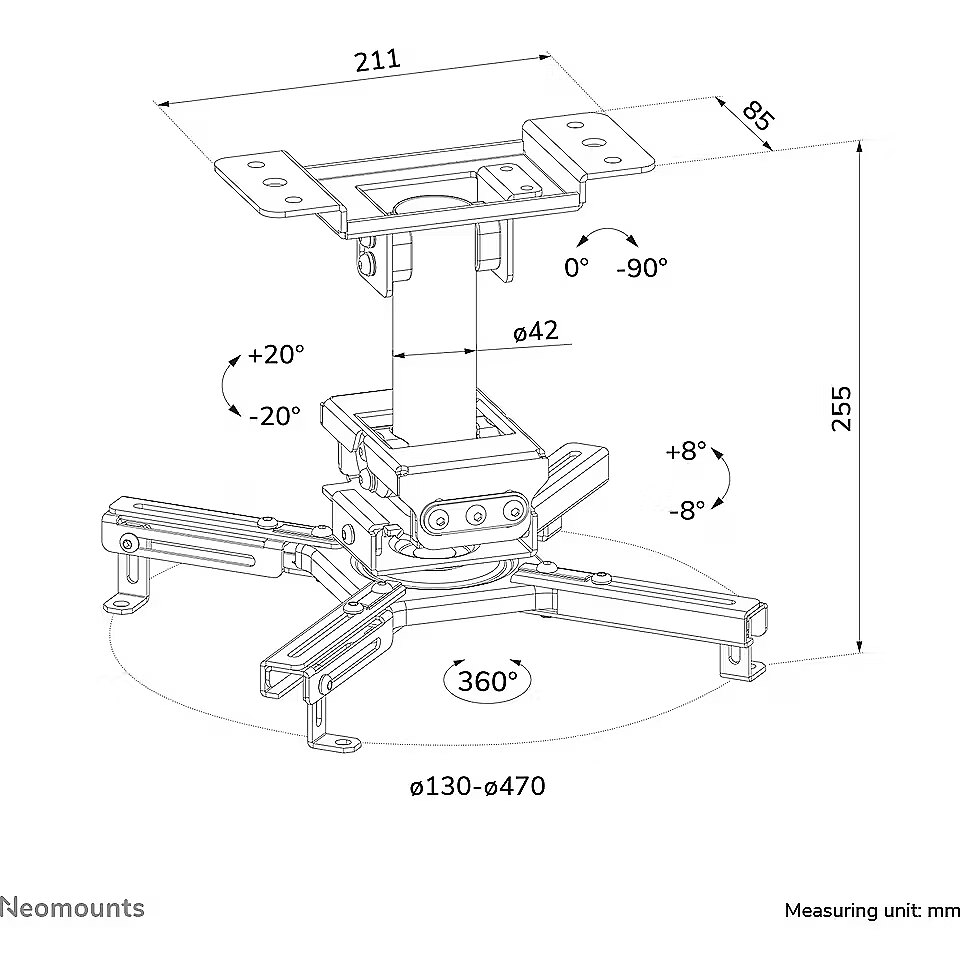 211

85

0°

-90°

ø42

+20°

-20°

255

+8°

-8°

360°

ø130-ø470

Neomounts

Measuring unit: mm