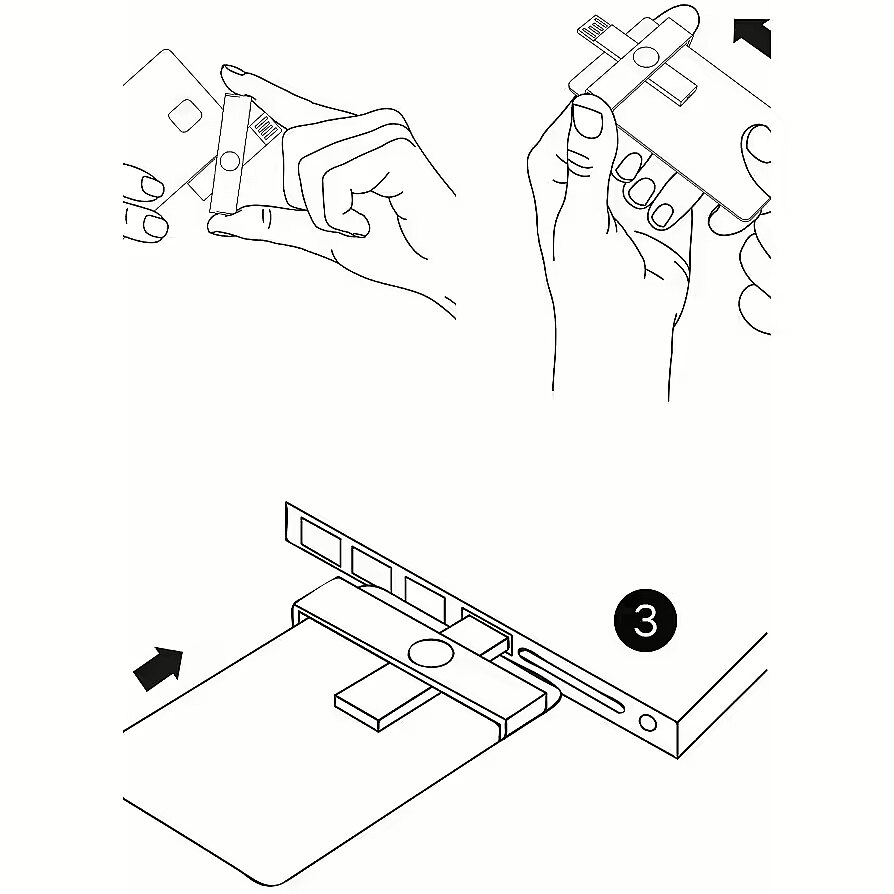 3