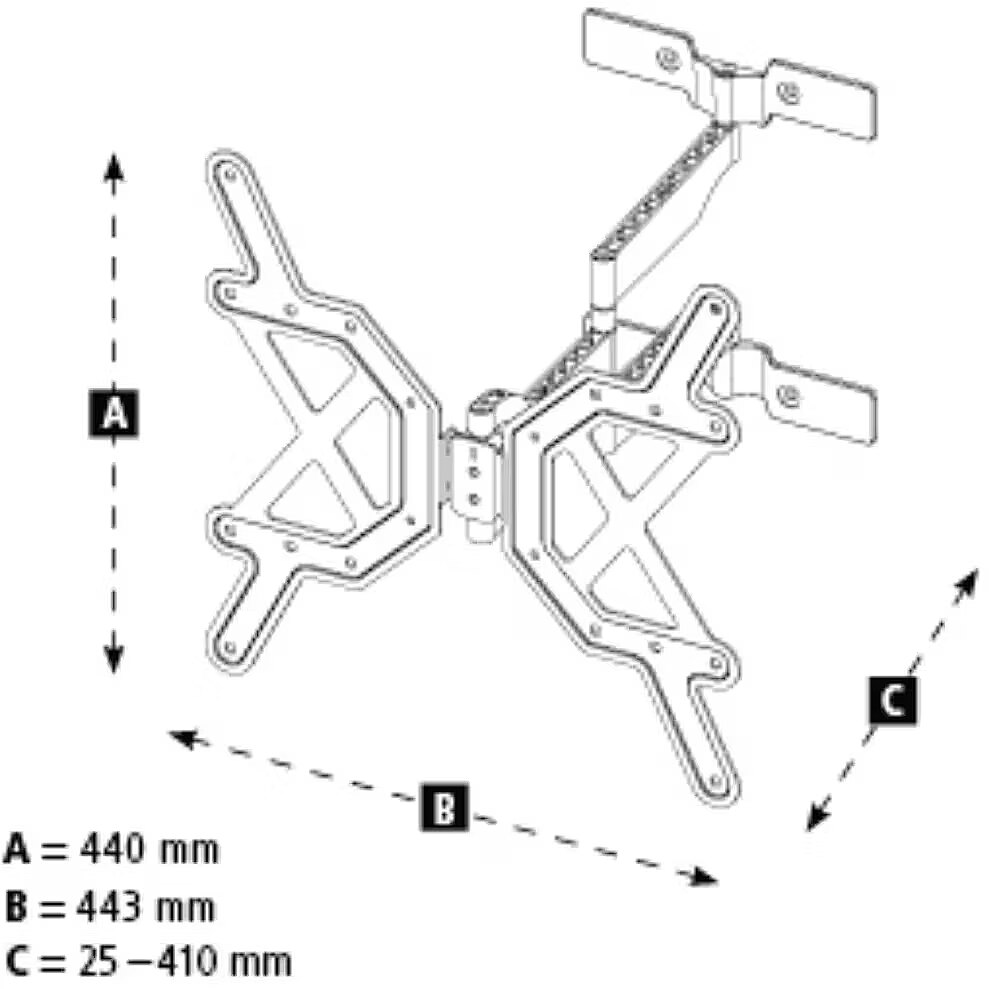 A

C

B

A = 440 mm
B = 443 mm
C = 25 – 410 mm