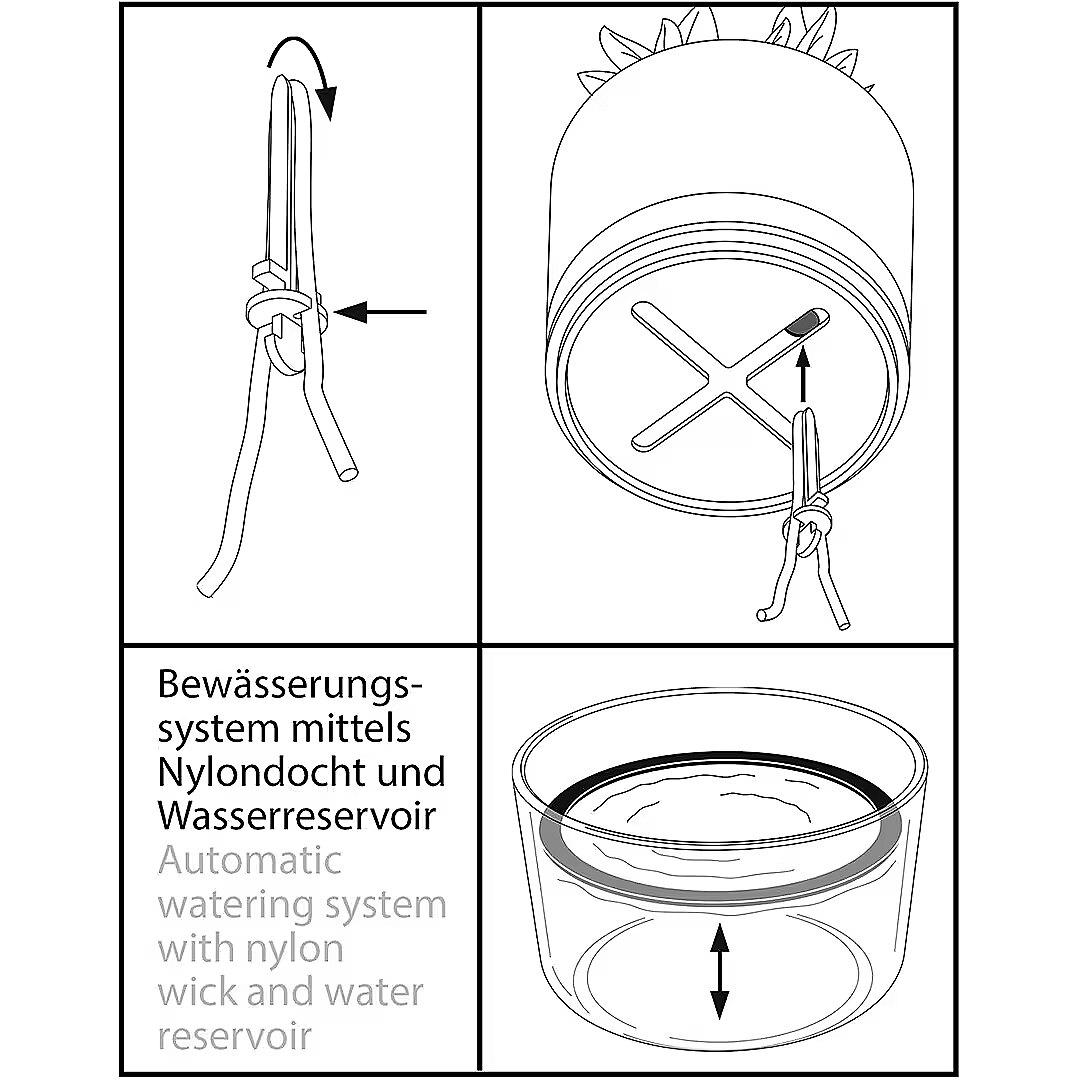 Bewässerungssystem mittels Nylondocht und Wasserreservoir

Automatic watering system with nylon wick and water reservoir