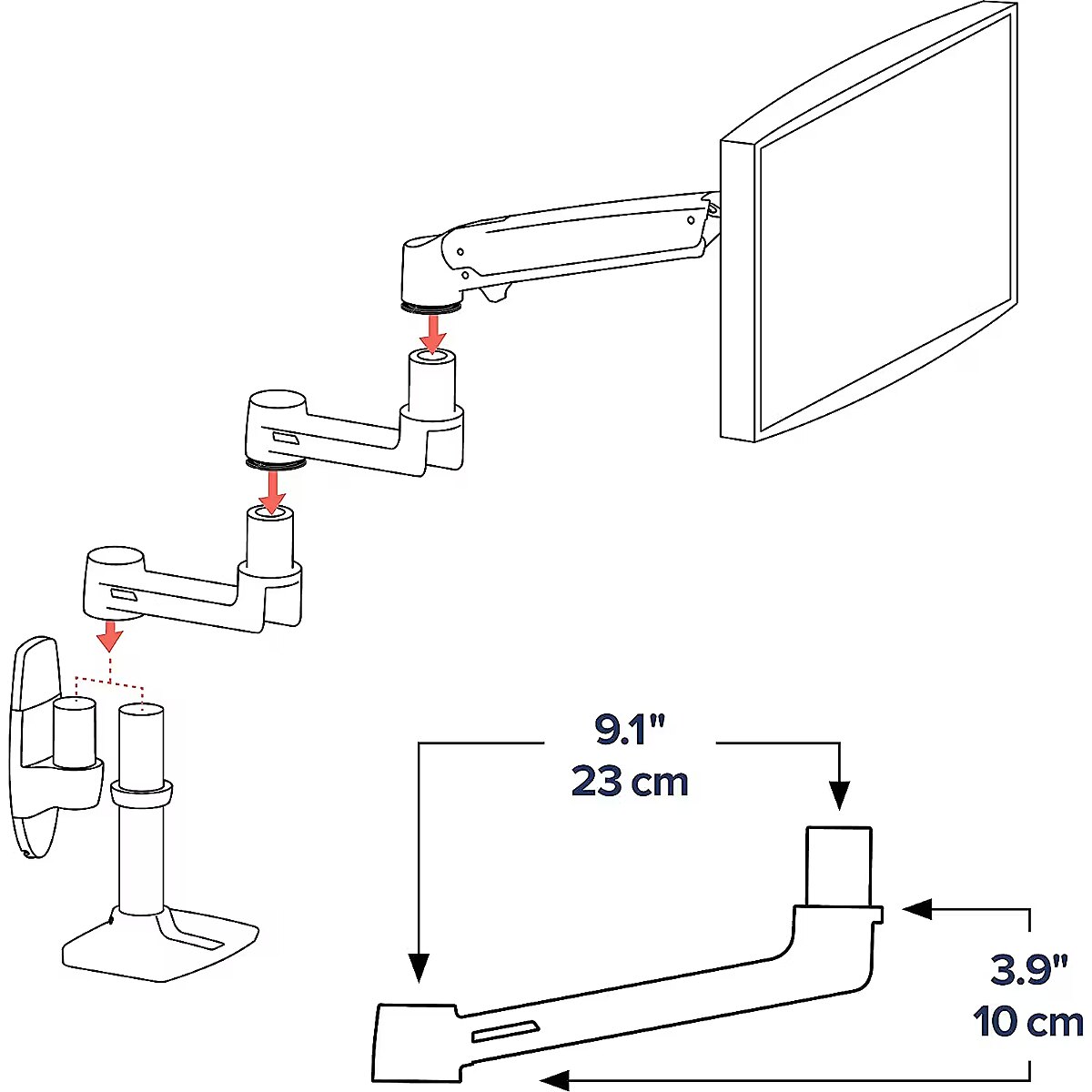 9.1"
23 cm

3.9"
10 cm