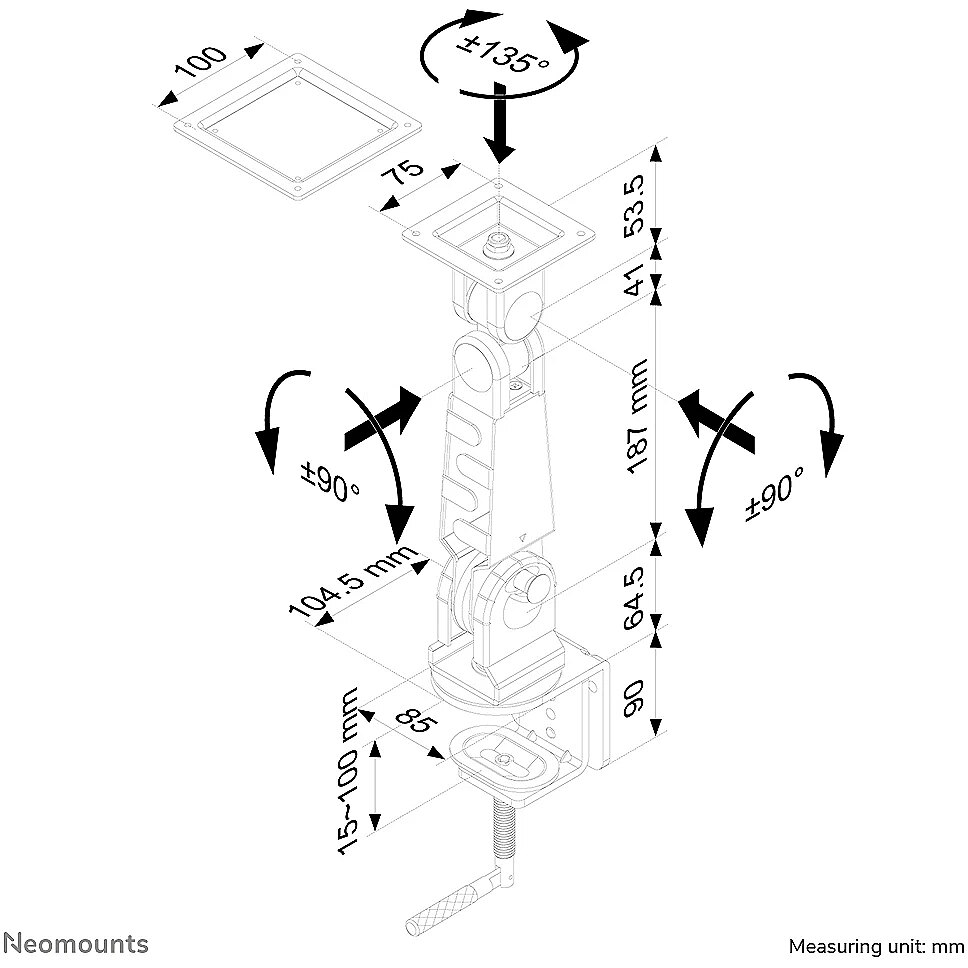 100

±135°

75

53.5

41

187 mm

±90°

±90°

104.5 mm

64.5

90

85

15~100 mm

Neomounts

Measuring unit: mm