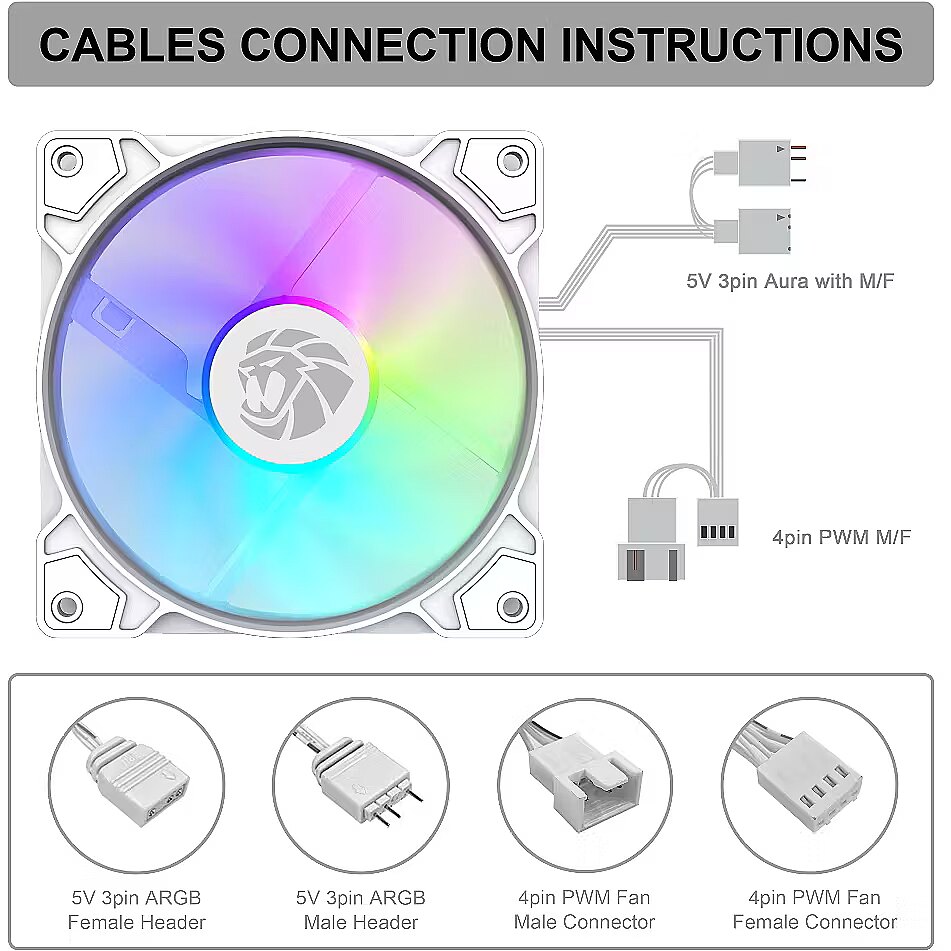 CABLES CONNECTION INSTRUCTIONS

5V 3pin Aura with M/F

4pin PWM M/F

5V 3pin ARGB Female Header

5V 3pin ARGB Male Header

4pin PWM Fan Male Connector

4pin PWM Fan Female Connector