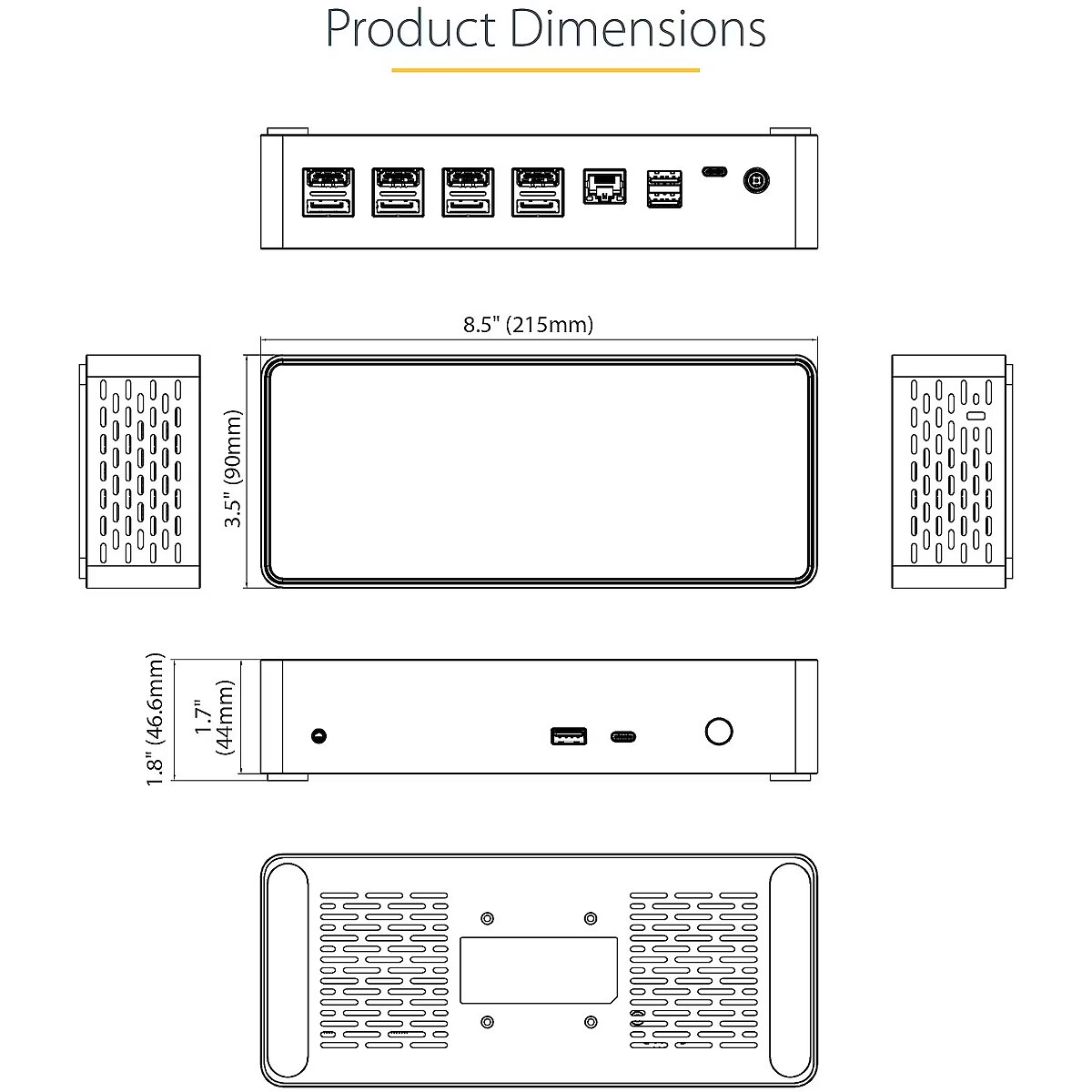 Product Dimensions

8.5" (215mm)

3.5" (90mm)

1.8" (46.6mm)

1.7" (44mm)