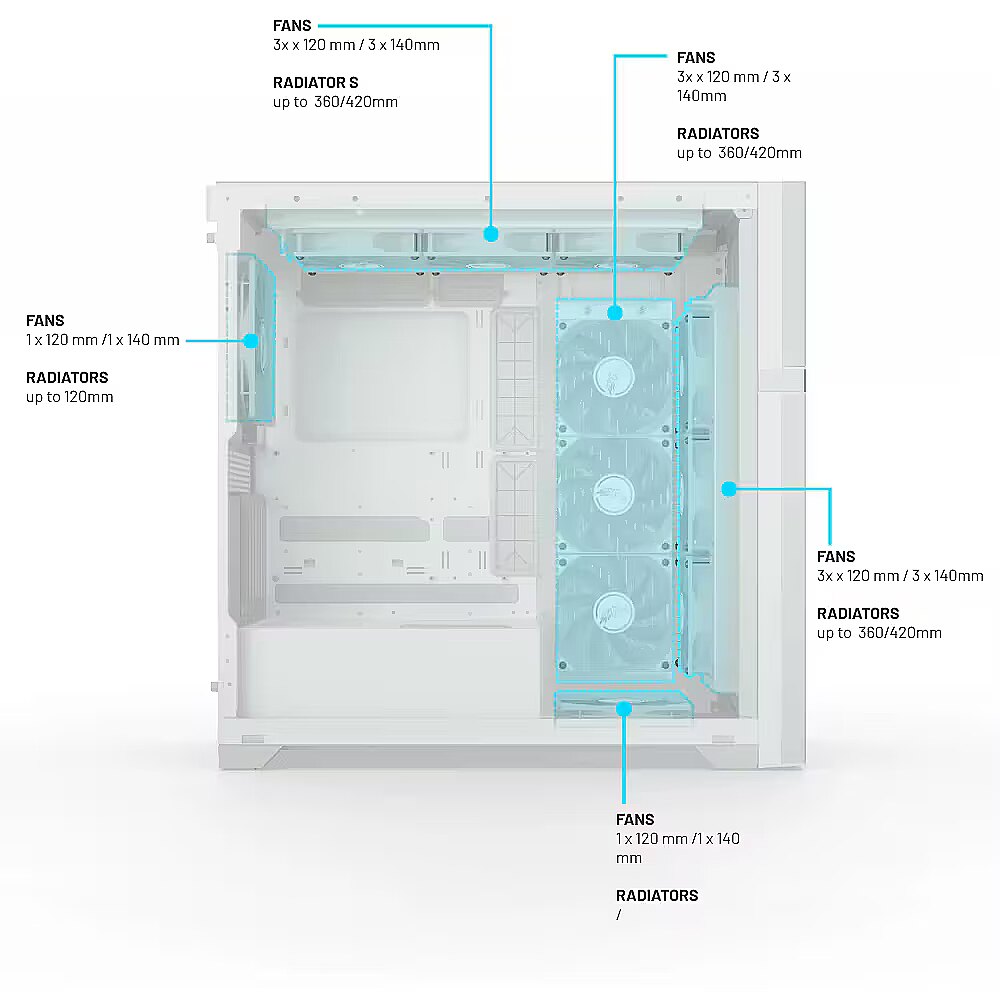 FANS
3x x 120 mm / 3 x 140mm

RADIATOR S
up to 360/420mm

FANS
3x x 120 mm / 3 x 140mm

RADIATORS
up to 360/420mm

FANS
1 x 120 mm /1 x 140 mm

RADIATORS
up to 120mm

FANS
3x x 120 mm / 3 x 140mm

RADIATORS
up to 360/420mm

FANS
1 x 120 mm /1 x 140 mm

RADIATORS
/